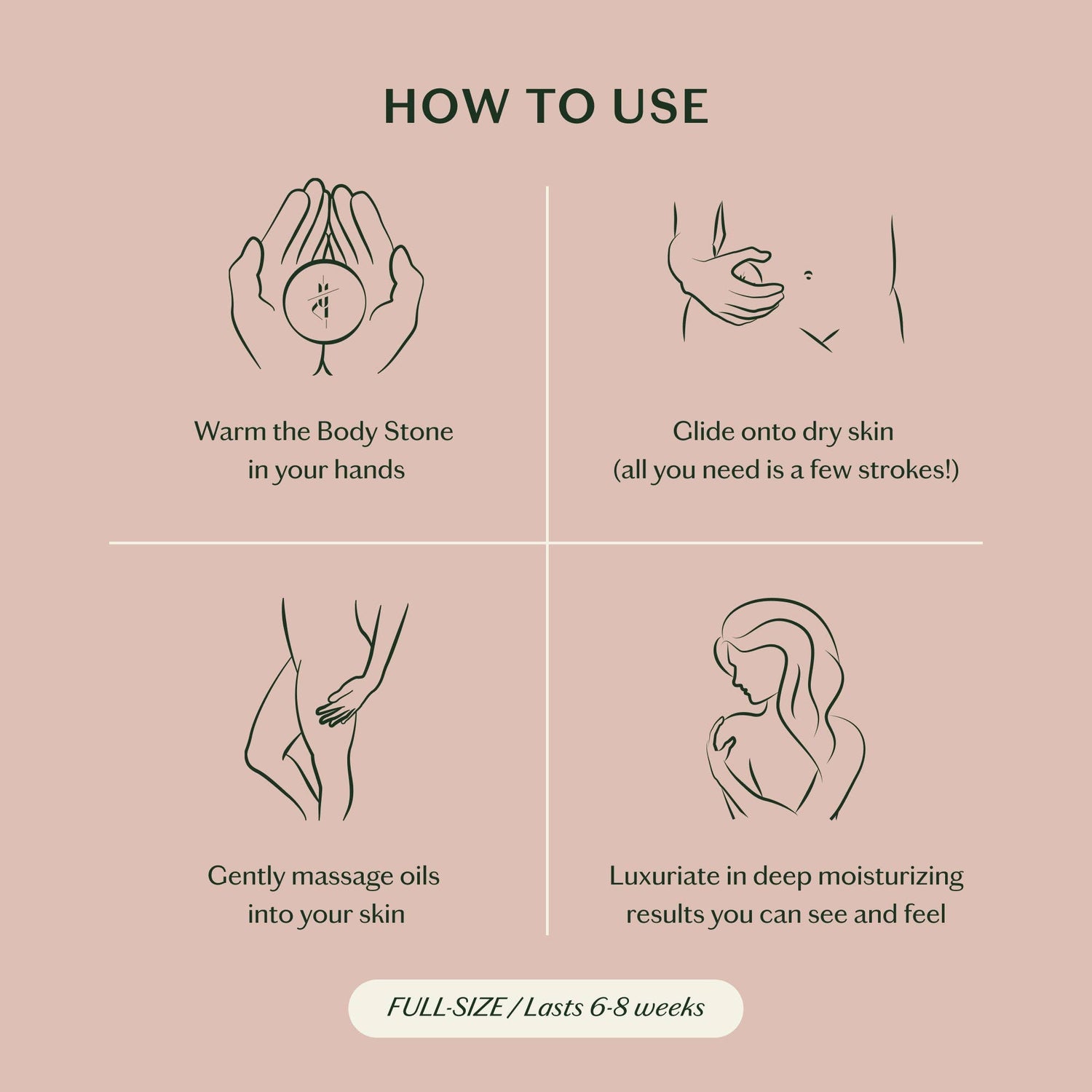 HOW TO USE

Warm the Body Stone in your hands

Glide onto dry skin (all you need is a few strokes!)

Gently massage oils into your skin

Luxuriate in deep moisturizing results you can see and feel

FULL-SIZE / Lasts 6-8 weeks